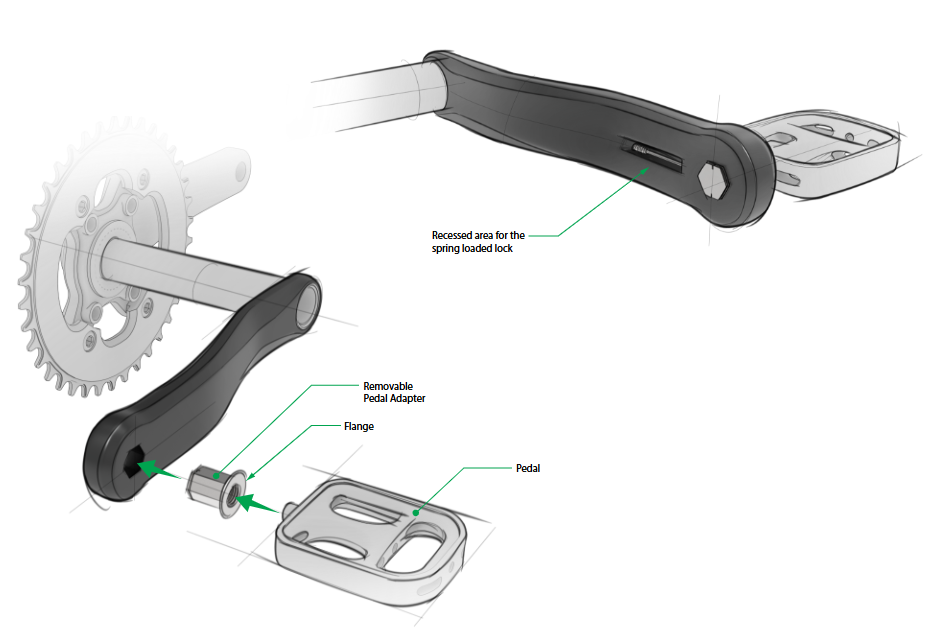 Recessed area for the spring loaded lock

Removable Pedal Adapter

Flange

Pedal